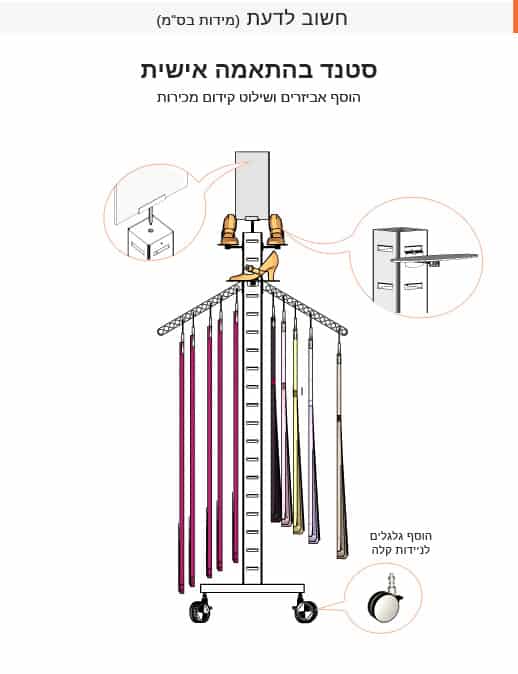 חשוב לדעת (מידות בס"מ)

סטנד בהתאמה אישית

הוסף אביזרים ושילוט קידום מכירות

הוסף גלגלים לניידות קלה