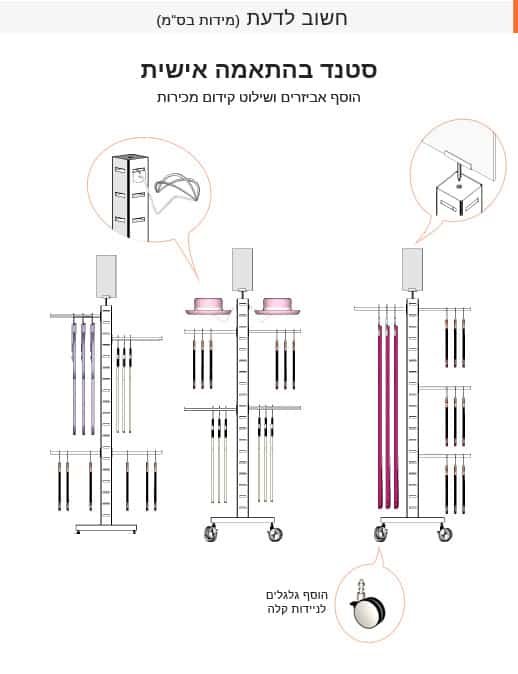 חשוב לדעת (מידות בס"מ)

סטנד בהתאמה אישית

הוסף אביזרים ושילוט קידום מכירות

הוסף גלגלים לניידות קלה